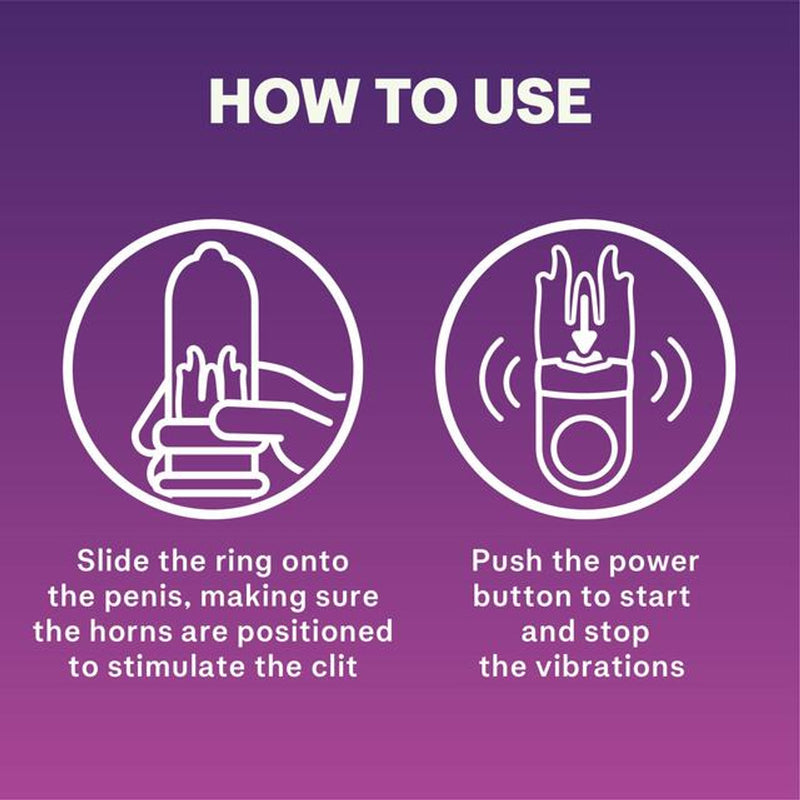 HOW TO USE

Slide the ring onto the penis, making sure the horns are positioned to stimulate the clit

Push the power button to start and stop the vibrations